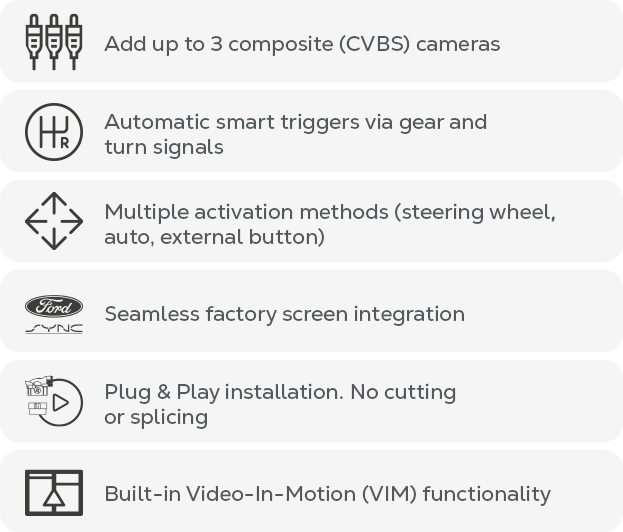 Add up to 3 composite (CVBS) cameras

R

Automatic smart triggers via gear and turn signals

Multiple activation methods (steering wheel, auto, external button)

Ford
SYNC

Seamless factory screen integration

Plug & Play installation. No cutting or splicing

Built-in Video-In-Motion (VIM) functionality